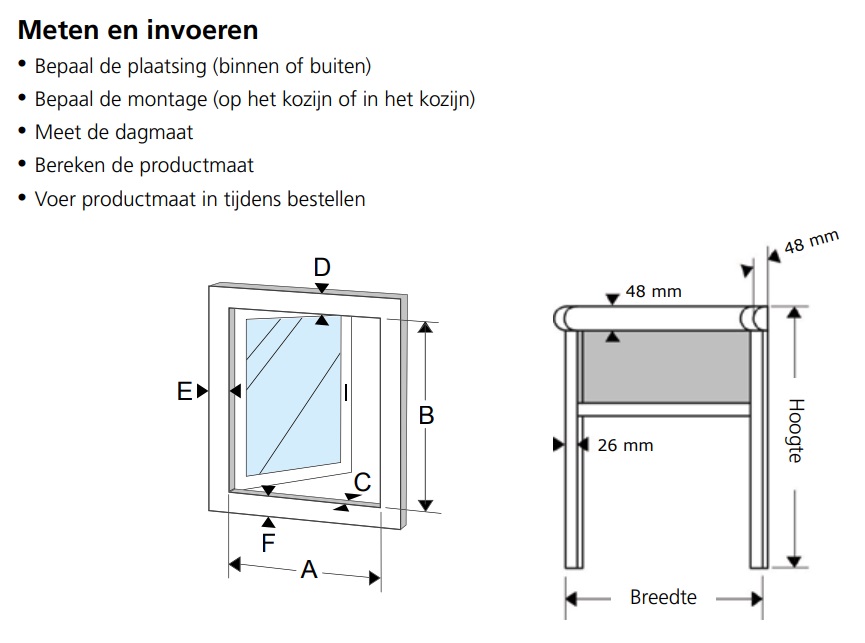 Meten en invoeren

• Bepaal de plaatsing (binnen of buiten)
• Bepaal de montage (op het kozijn of in het kozijn)
• Meet de dagmaat
• Bereken de productmaat
• Voer productmaat in tijdens bestellen

D
E
B
C
F
A

48 mm
48 mm
26 mm
Hoogte
Breedte