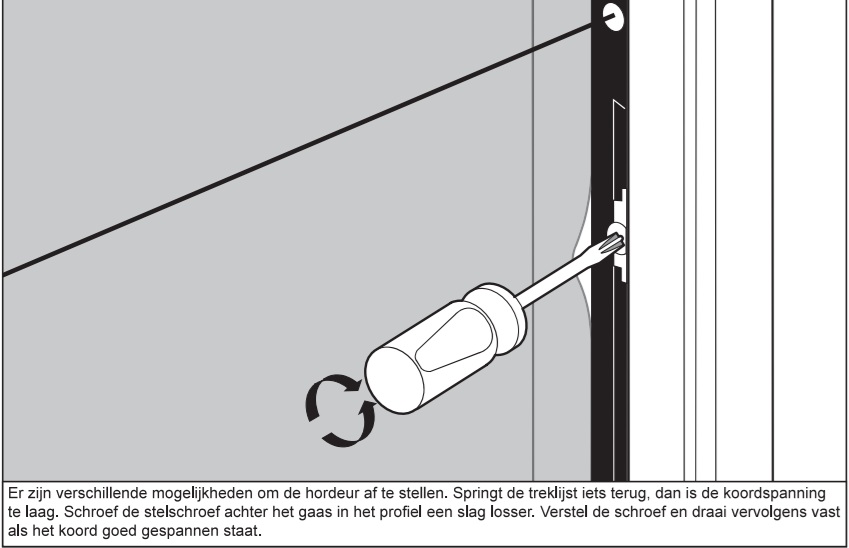 Er zijn verschillende mogelijkheden om de hordeur af te stellen. Springt de treklijst iets terug, dan is de koordspanning te laag. Schroef de stelschroef achter het gaas in het profiel een slag losser. Verstel de schroef en draai vervolgens vast als het koord goed gespannen staat.