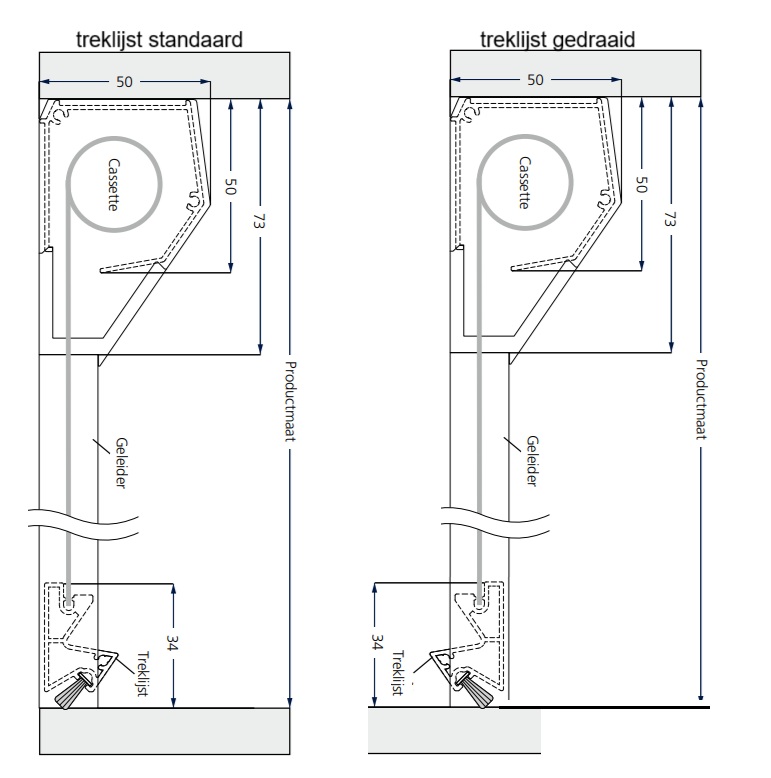 treklijst standaard

50

Cassette

50

73

Productmaat

Geleider

34

Treklijst

treklijst gedraaid

50

Cassette

50

73

Productmaat

Geleider

34

Treklijst